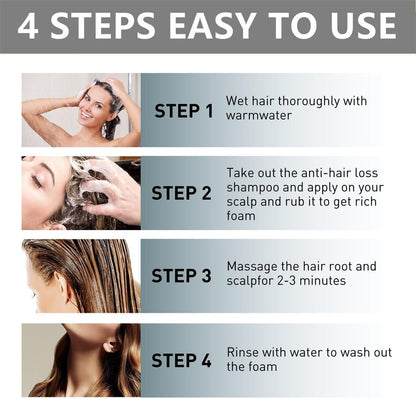 4 STEPS EASY TO USE

STEP 1 Wet hair thoroughly with warmwater

STEP 2 Take out the anti-hair loss shampoo and apply on your scalp and rub it to get rich foam

STEP 3 Massage the hair root and scalpfor 2-3 minutes

STEP 4 Rinse with water to wash out the foam