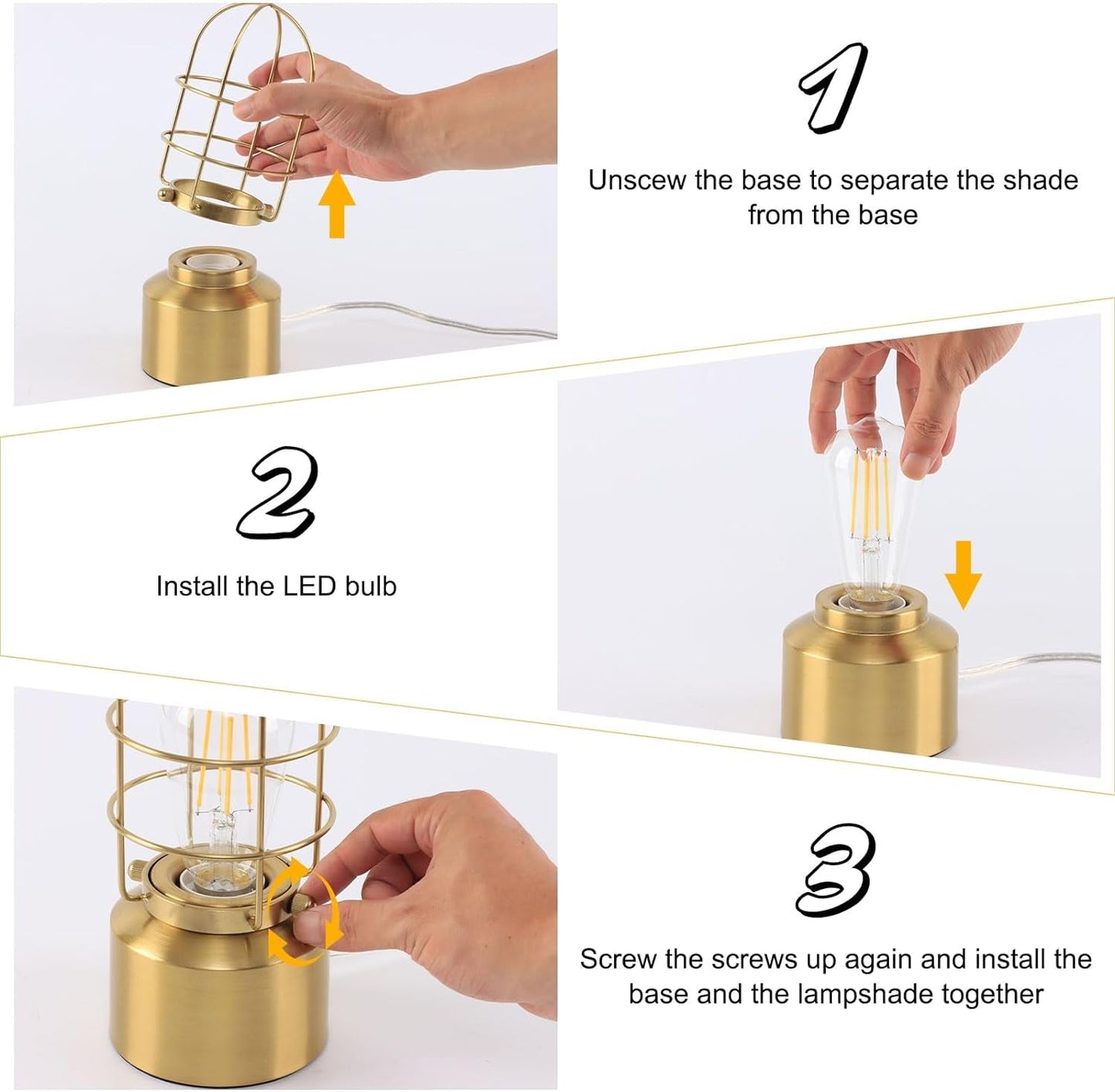 1

Unscew the base to separate the shade from the base

2

Install the LED bulb

3

Screw the screws up again and install the base and the lampshade together