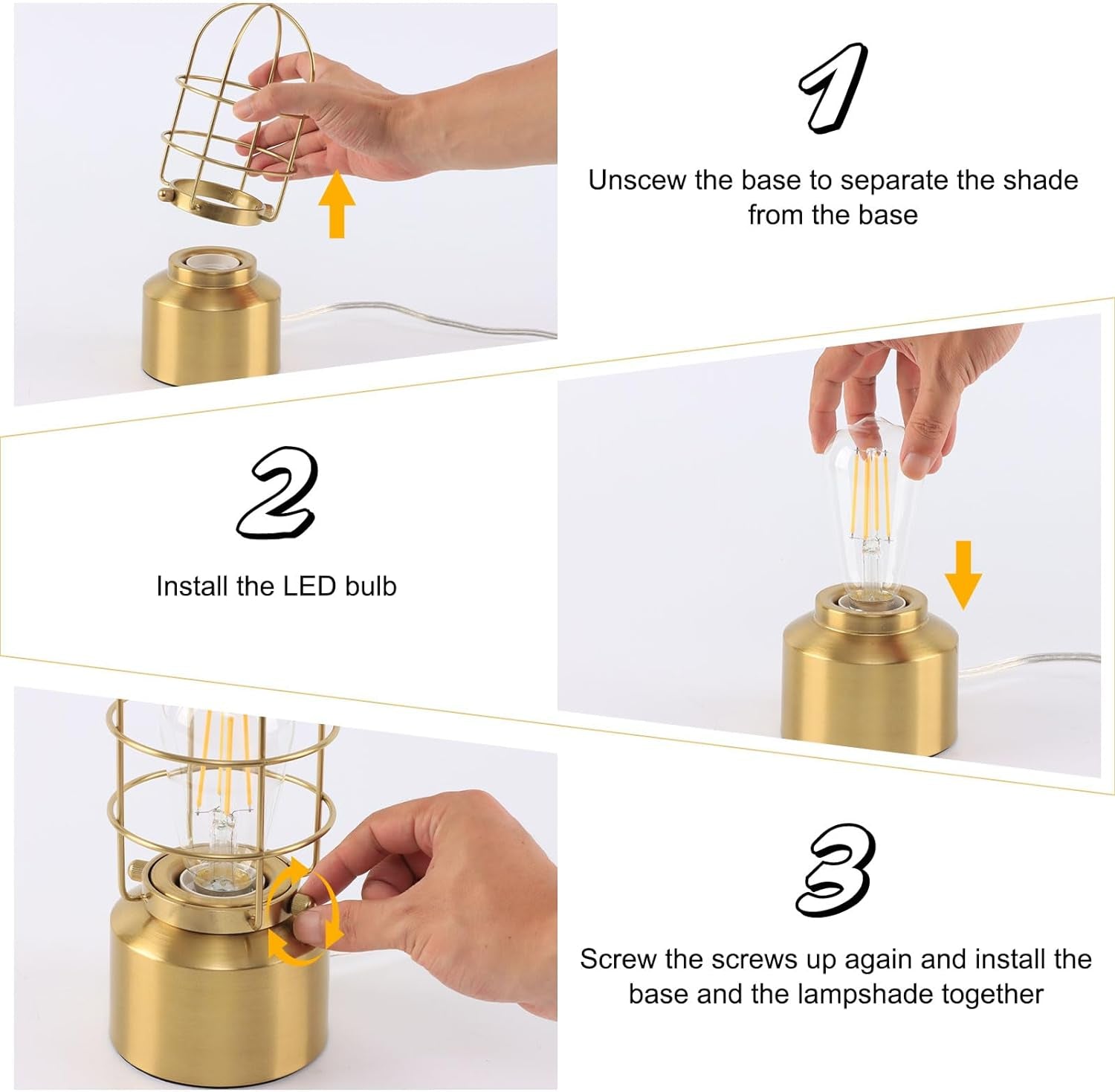 1

Unscew the base to separate the shade from the base

2

Install the LED bulb

3

Screw the screws up again and install the base and the lampshade together