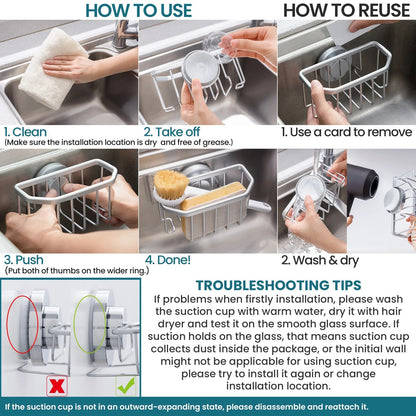 HOW TO USE

HOW TO REUSE

1. Clean
(Make sure the installation location is dry and free of grease.)

2. Take off

1. Use a card to remove

3. Push
(Put both of thumbs on the wider ring.)

4. Done!

2. Wash & dry

TROUBLESHOOTING TIPS
If problems when firstly installation, please wash the suction cup with warm water, dry it with hair dryer and test it on the smooth glass surface. If suction holds on the glass, that means suction cup collects dust inside the package, or the initial wall might not be applicable for using suction cup, please try to install it again or change installation location.

If the suction cup is not in an outward-expanding state, please disassemble and reattach it.