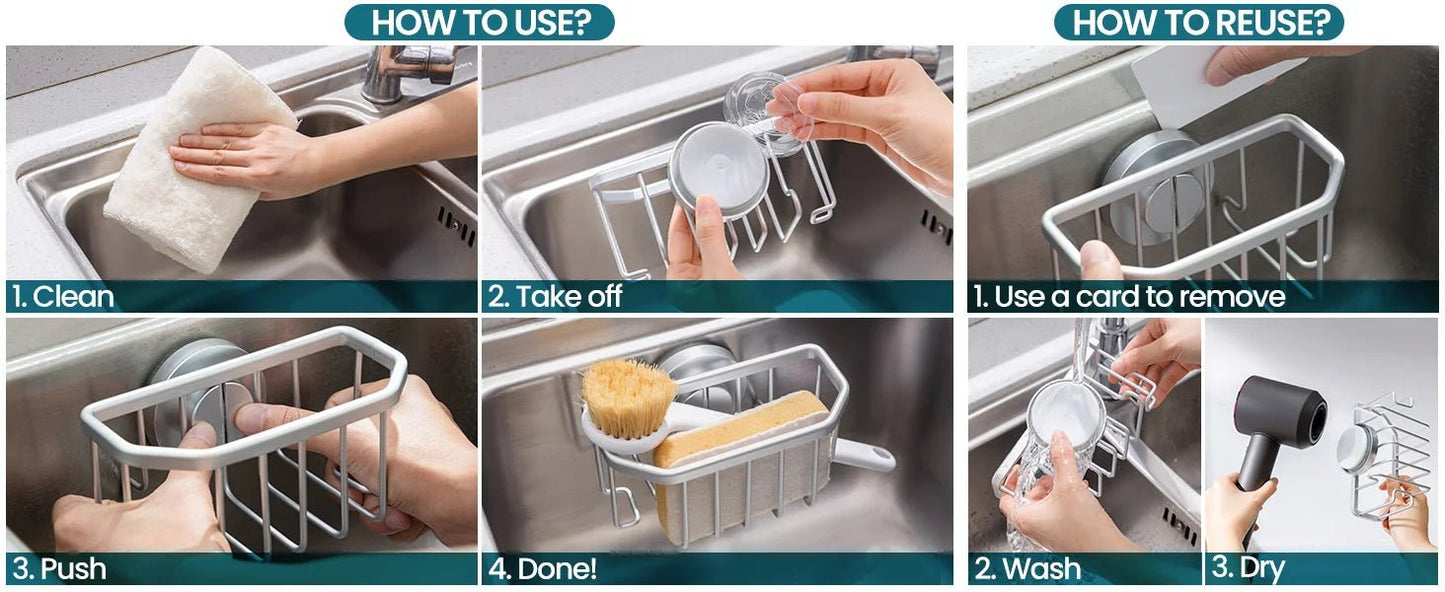 HOW TO USE?

1. Clean

2. Take off

3. Push

4. Done!

HOW TO REUSE?

1. Use a card to remove

2. Wash

3. Dry