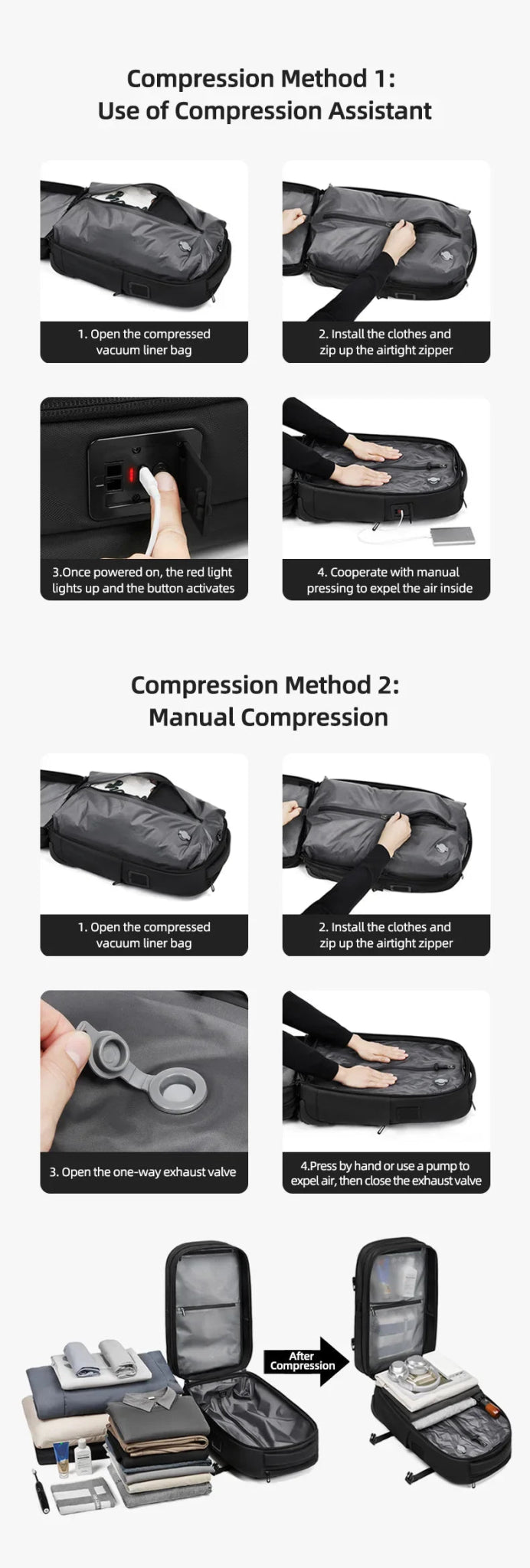 Compression Method 1:
Use of Compression Assistant

1. Open the compressed vacuum liner bag

2. Install the clothes and zip up the airtight zipper

3.Once powered on, the red light lights up and the button activates

4. Cooperate with manual pressing to expel the air inside

Compression Method 2:
Manual Compression

1. Open the compressed vacuum liner bag

2. Install the clothes and zip up the airtight zipper

3. Open the one-way exhaust valve

4.Press by hand or use a pump to expel air, then close the exhaust valve

After Compression