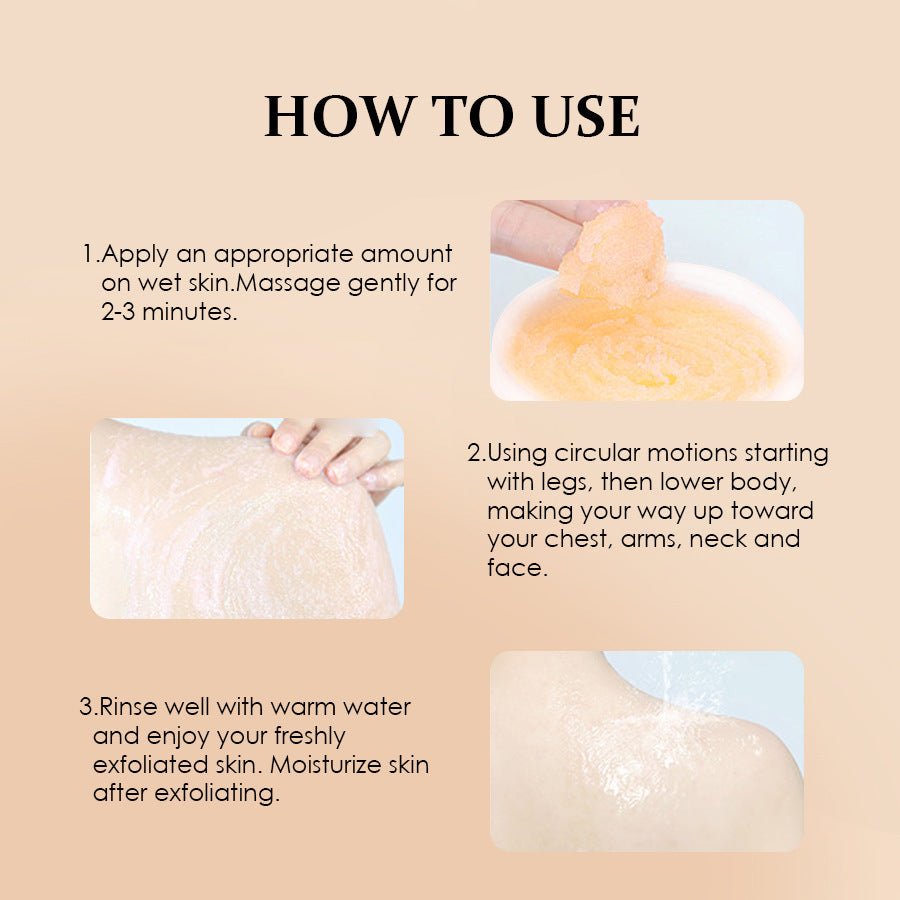 HOW TO USE

1.Apply an appropriate amount on wet skin.Massage gently for 2-3 minutes.

2.Using circular motions starting with legs, then lower body, making your way up toward your chest, arms, neck and face.

3.Rinse well with warm water and enjoy your freshly exfoliated skin. Moisturize skin after exfoliating.