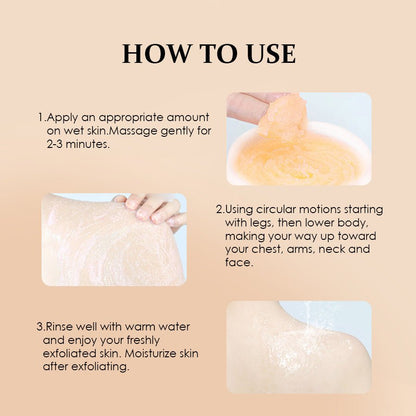 HOW TO USE

1.Apply an appropriate amount on wet skin.Massage gently for 2-3 minutes.

2.Using circular motions starting with legs, then lower body, making your way up toward your chest, arms, neck and face.

3.Rinse well with warm water and enjoy your freshly exfoliated skin. Moisturize skin after exfoliating.