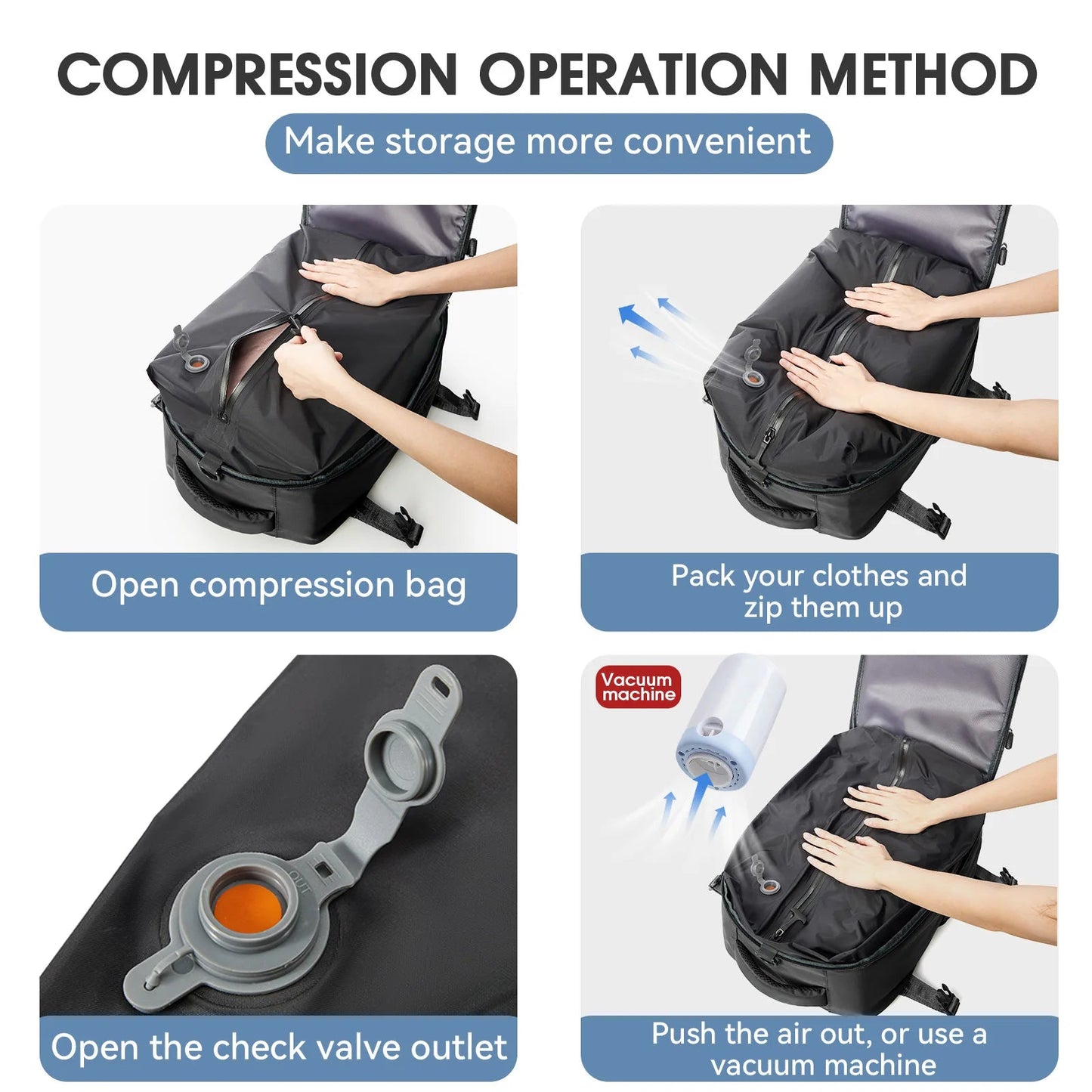 COMPRESSION OPERATION METHOD

Make storage more convenient

Open compression bag

Pack your clothes and zip them up

OUT

Open the check valve outlet

Vacuum machine

Push the air out, or use a vacuum machine