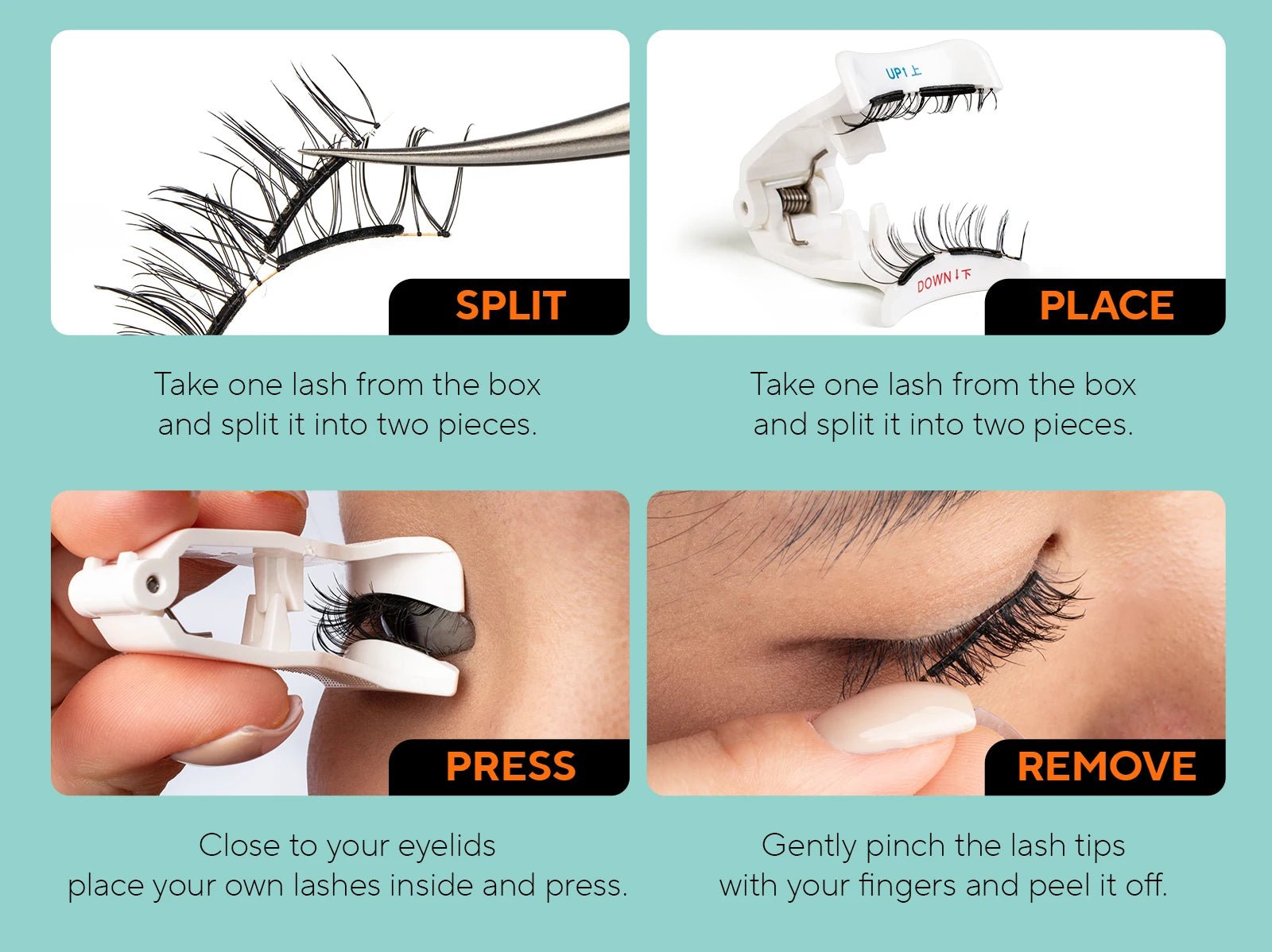 SPLIT

Take one lash from the box and split it into two pieces.

UP↑上

DOWN↓下

PLACE

Take one lash from the box and split it into two pieces.

PRESS

Close to your eyelids place your own lashes inside and press.

REMOVE

Gently pinch the lash tips with your fingers and peel it off.