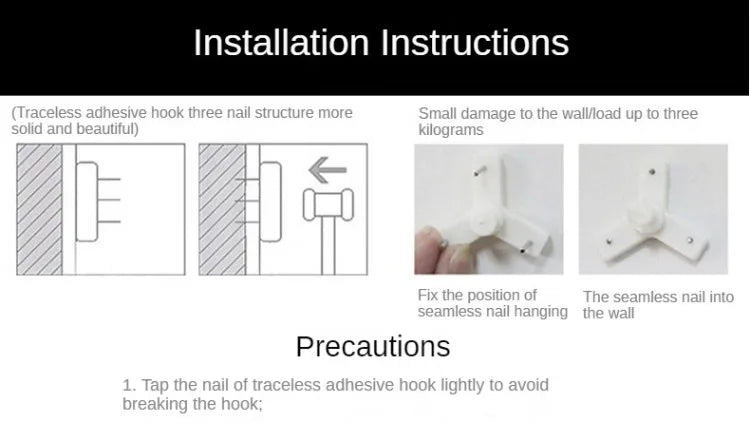 Installation Instructions

(Traceless adhesive hook three nail structure more solid and beautiful)

Small damage to the wall/load up to three kilograms

Fix the position of seamless nail hanging

The seamless nail into the wall

Precautions

1. Tap the nail of traceless adhesive hook lightly to avoid breaking the hook;