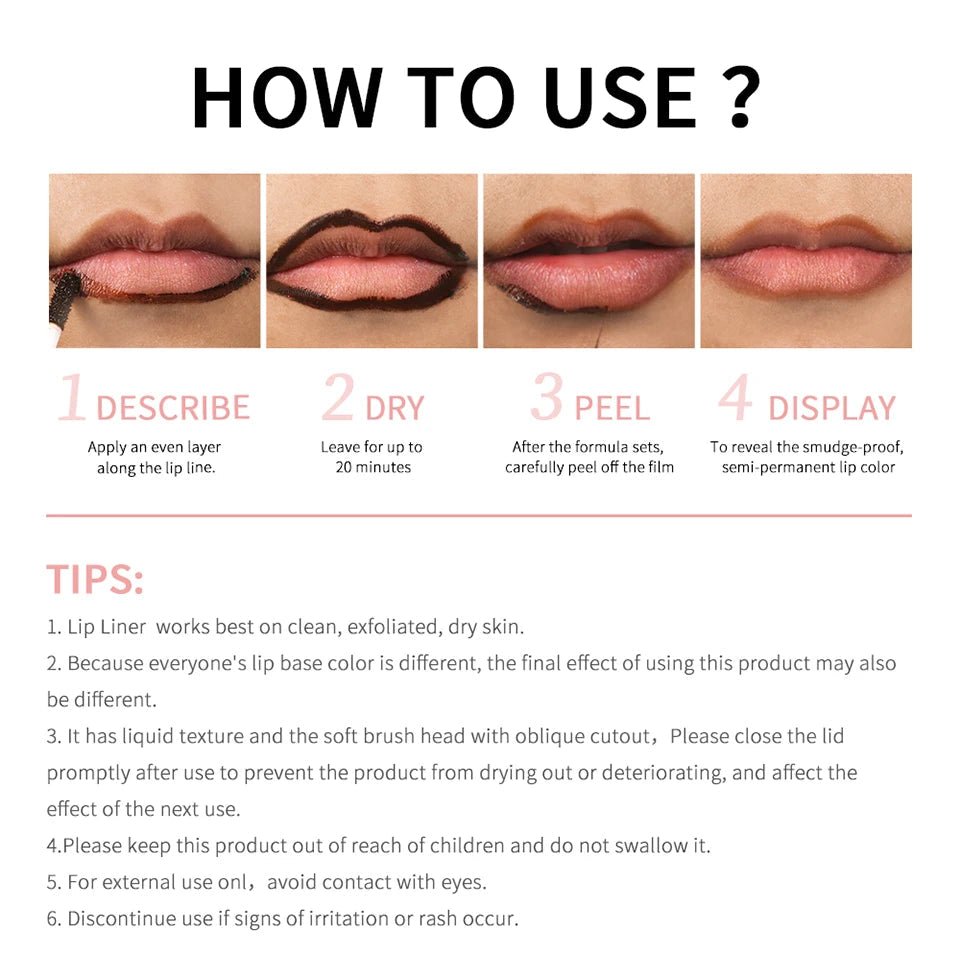 HOW TO USE ?

1 DESCRIBE
Apply an even layer along the lip line.

2 DRY
Leave for up to 20 minutes

3 PEEL
After the formula sets, carefully peel off the film

4 DISPLAY
To reveal the smudge-proof, semi-permanent lip color

TIPS:
1. Lip Liner works best on clean, exfoliated, dry skin.
2. Because everyone's lip base color is different, the final effect of using this product may also be different.
3. It has liquid texture and the soft brush head with oblique cutout，Please close the lid promptly after use to prevent the product from drying out or deteriorating, and affect the effect of the next use.
4.Please keep this product out of reach of children and do not swallow it.
5. For external use onl，avoid contact with eyes.
6. Discontinue use if signs of irritation or rash occur.